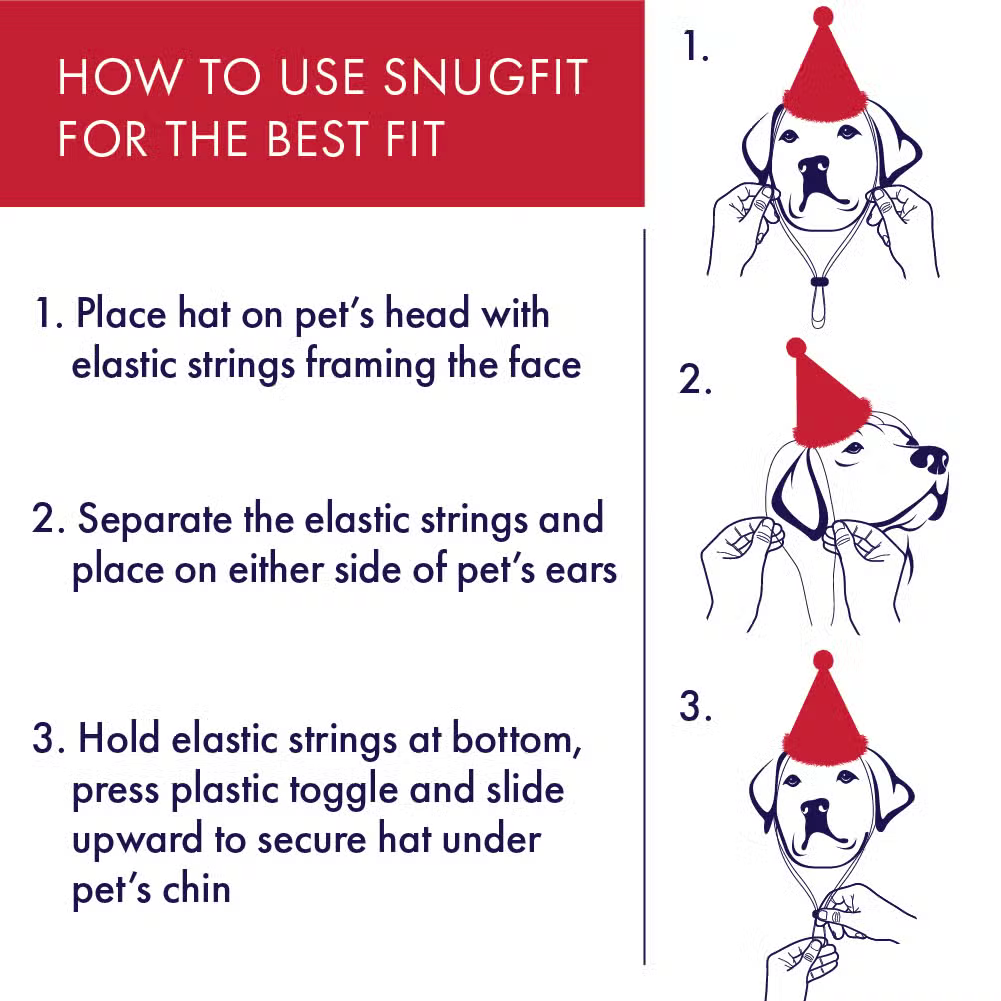 HOW TO USE SNUGFIT FOR THE BEST FIT

1. Place hat on pet's head with elastic strings framing the face

2. Separate the elastic strings and place on either side of pet's ears

3. Hold elastic strings at bottom, press plastic toggle and slide upward to secure hat under pet's chin

1.

2.

3.